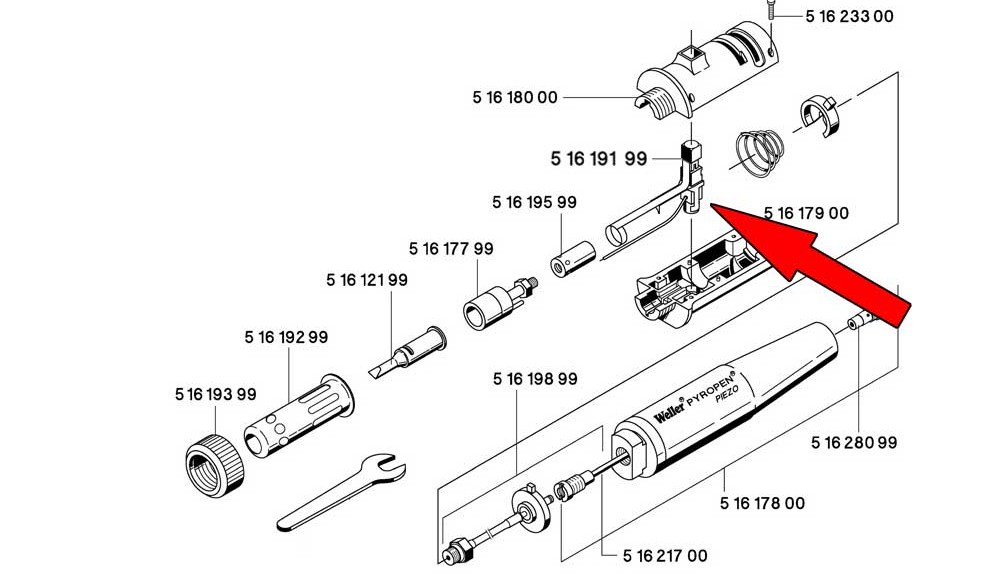 5 16 233 00

5 16 180 00

5 16 191 99

5 16 195 99

5 16 179 00

5 16 177 99

5 16 121 99

5 16 192 99

5 16 193 99

5 16 198 99

Weller PYROPEN® PIEZO

5 16 280 99

5 16 178 00

5 16 217 00